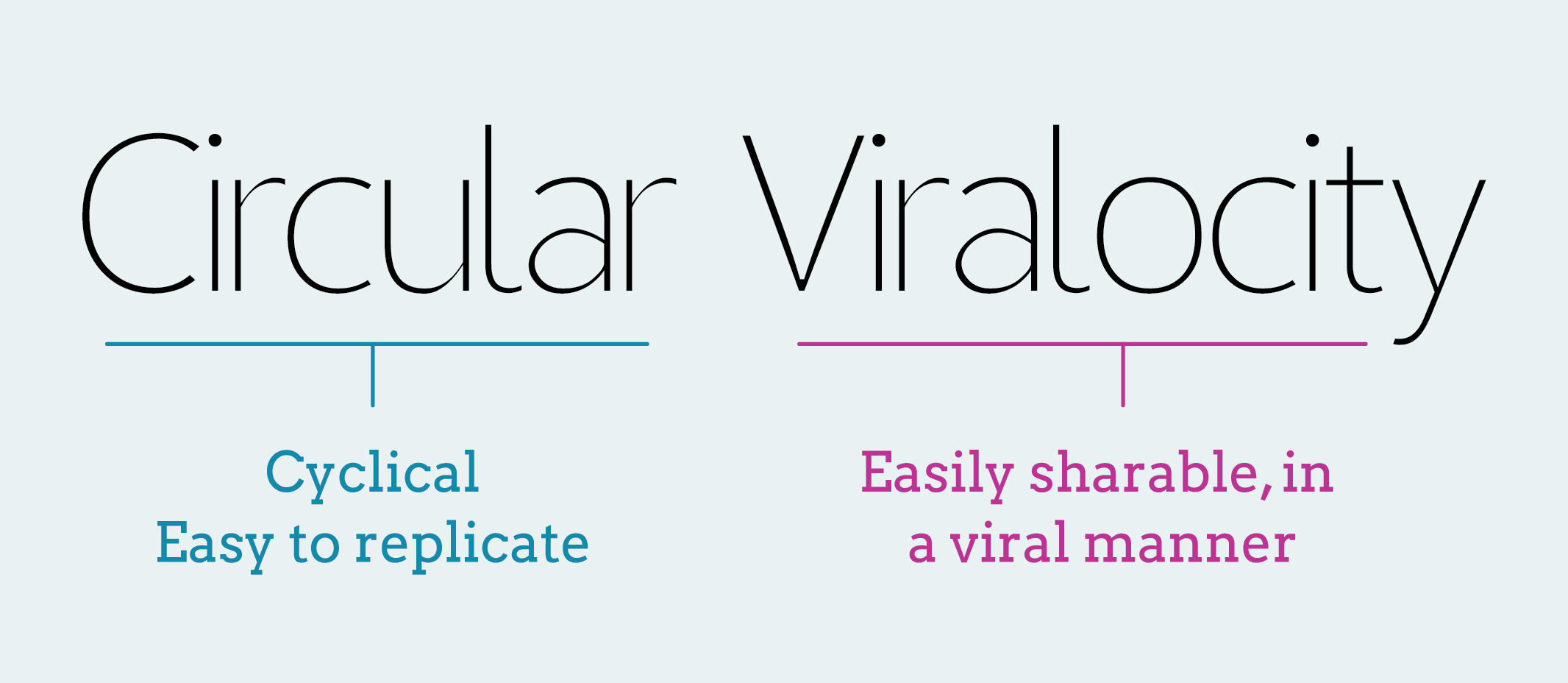 Circular Viralocity

Cyclical
Easy to replicate

Easily sharable, in a viral manner